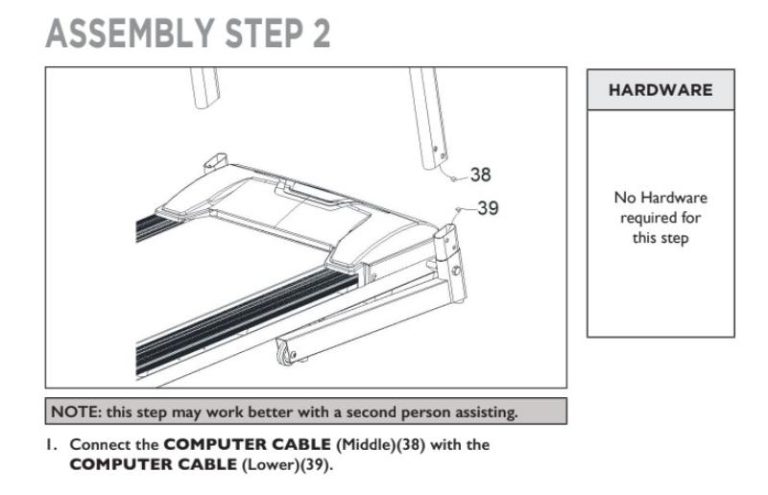 ASSEMBLY STEP 2

38
39

HARDWARE

No Hardware required for this step

NOTE: this step may work better with a second person assisting.

1. Connect the COMPUTER CABLE (Middle)(38) with the COMPUTER CABLE (Lower)(39).